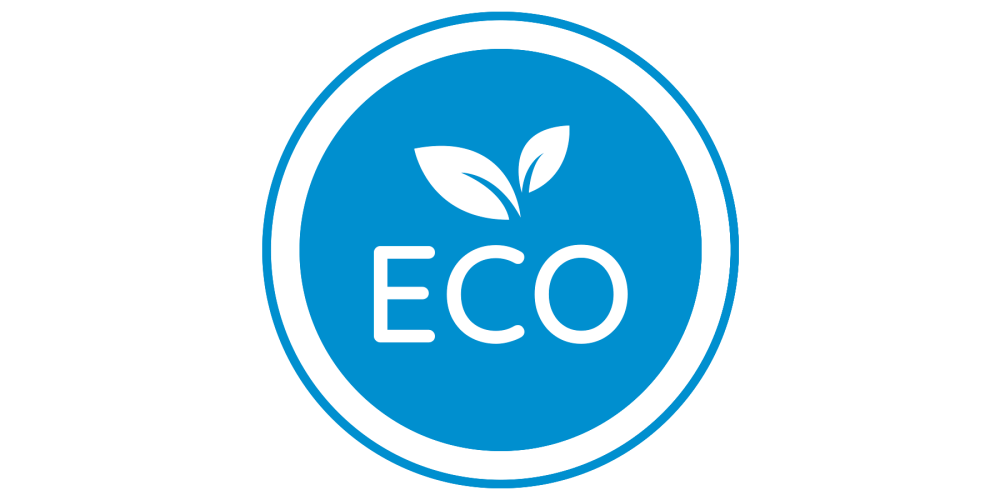 ECO